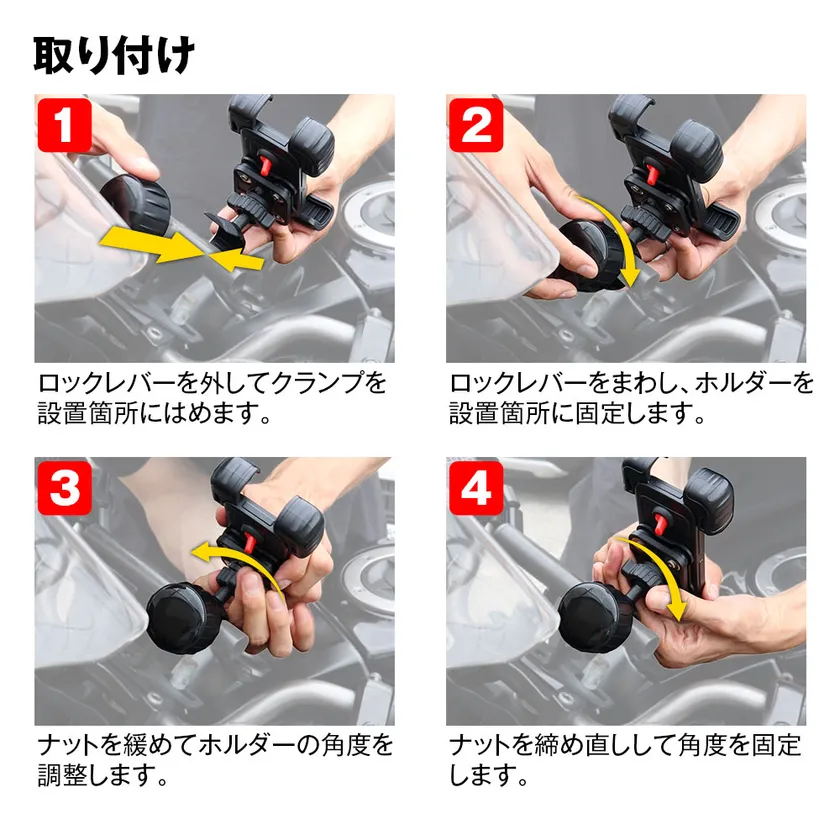 取り付け

1

ロックレバーを外してクランプを設置箇所にはめます。

2

ロックレバーをまわし、ホルダーを設置箇所に固定します。

3

ナットを緩めてホルダーの角度を調整します。

4

ナットを締め直しして角度を固定します。