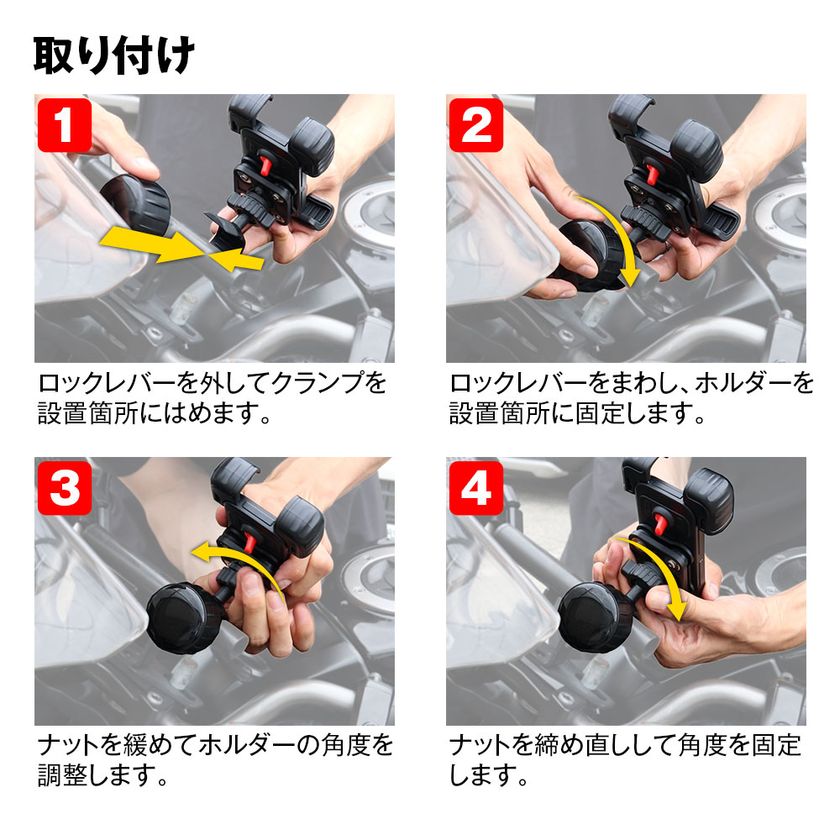 取り付け

1

ロックレバーを外してクランプを設置箇所にはめます。

2

ロックレバーをまわし、ホルダーを設置箇所に固定します。

3

ナットを緩めてホルダーの角度を調整します。

4

ナットを締め直しして角度を固定します。