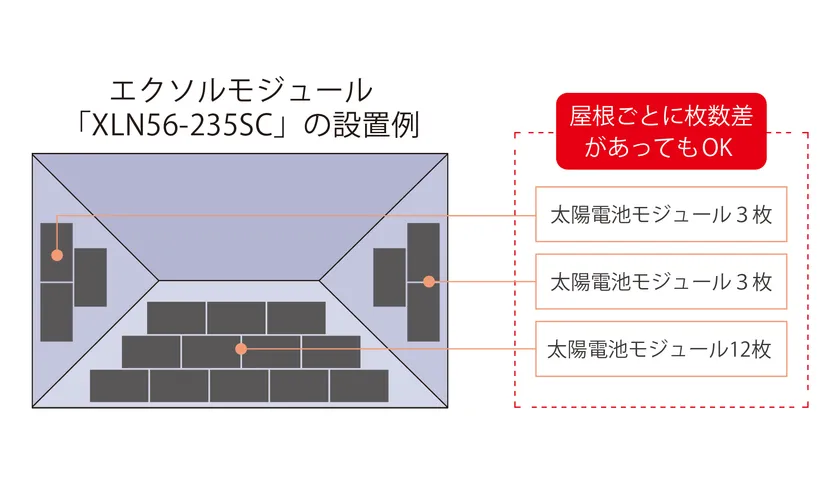 エクソルモジュール
「XLN56-235SC」の設置例

屋根ごとに枚数差があってもOK

太陽電池モジュール３枚

太陽電池モジュール３枚

太陽電池モジュール12枚