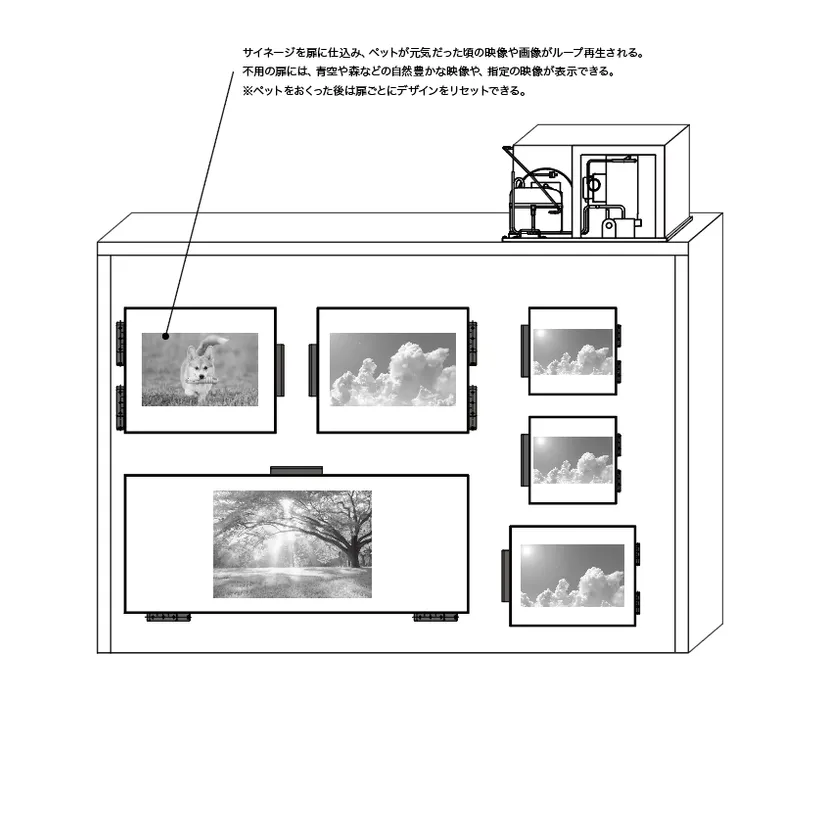 サイネージを扉に仕込み、ペットが元気だった頃の映像や画像がループ再生される。
不用の扉には、青空や森などの自然豊かな映像や、指定の映像が表示できる。
※ペットをおくった後は扉ごとにデザインをリセットできる。