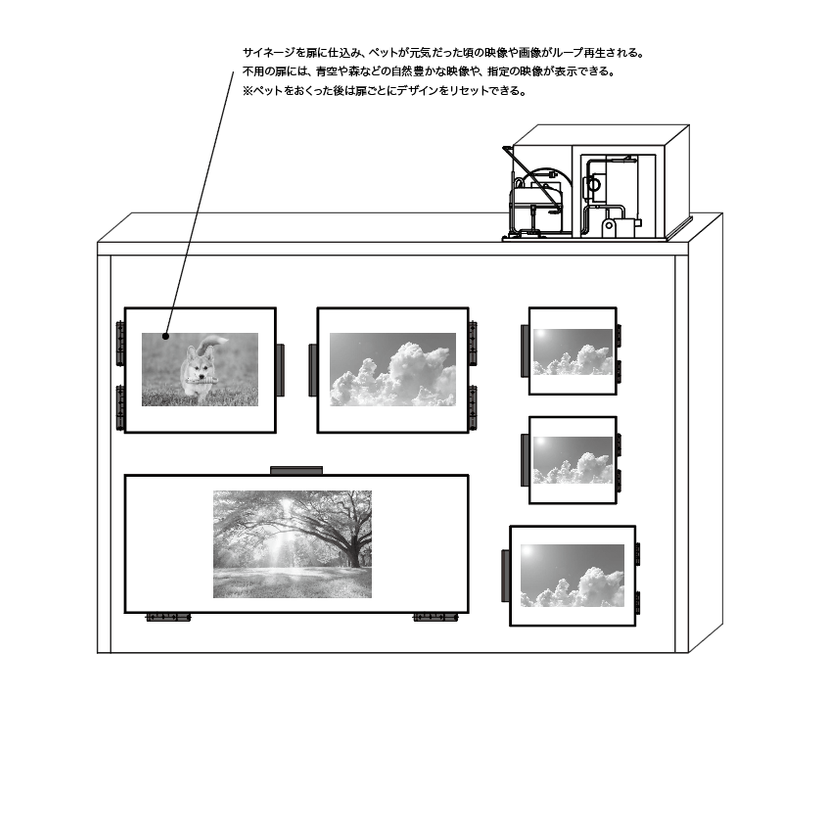 サイネージを扉に仕込み、ペットが元気だった頃の映像や画像がループ再生される。
不用の扉には、青空や森などの自然豊かな映像や、指定の映像が表示できる。
※ペットをおくった後は扉ごとにデザインをリセットできる。