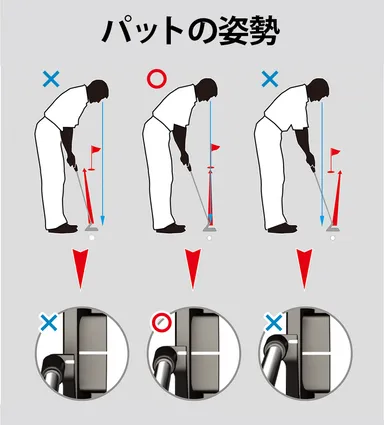 パットの姿勢

×
○
×

×
○
×