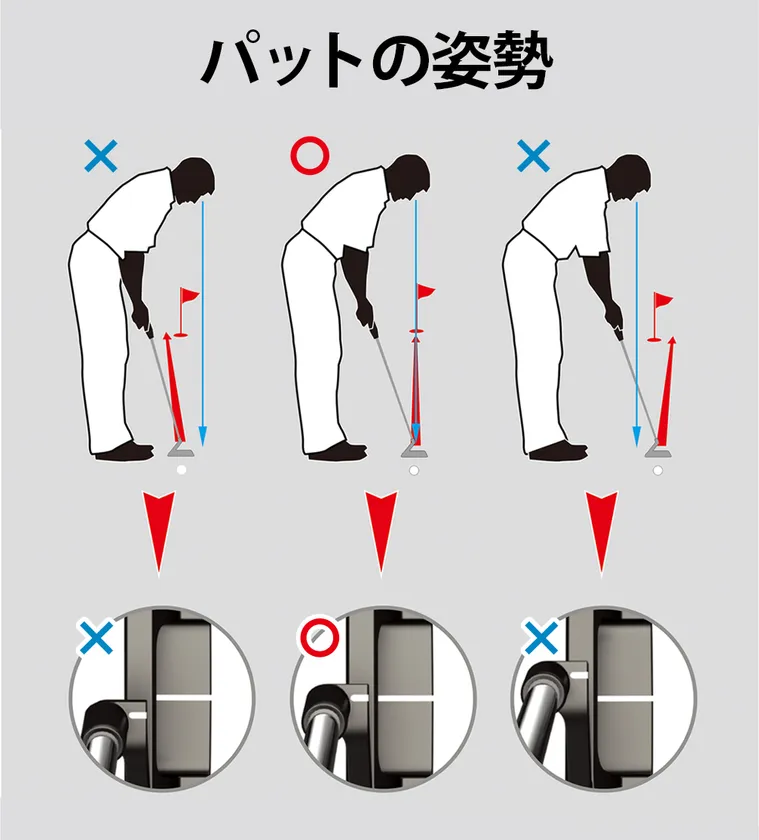 パットの姿勢

×
○
×

×
○
×