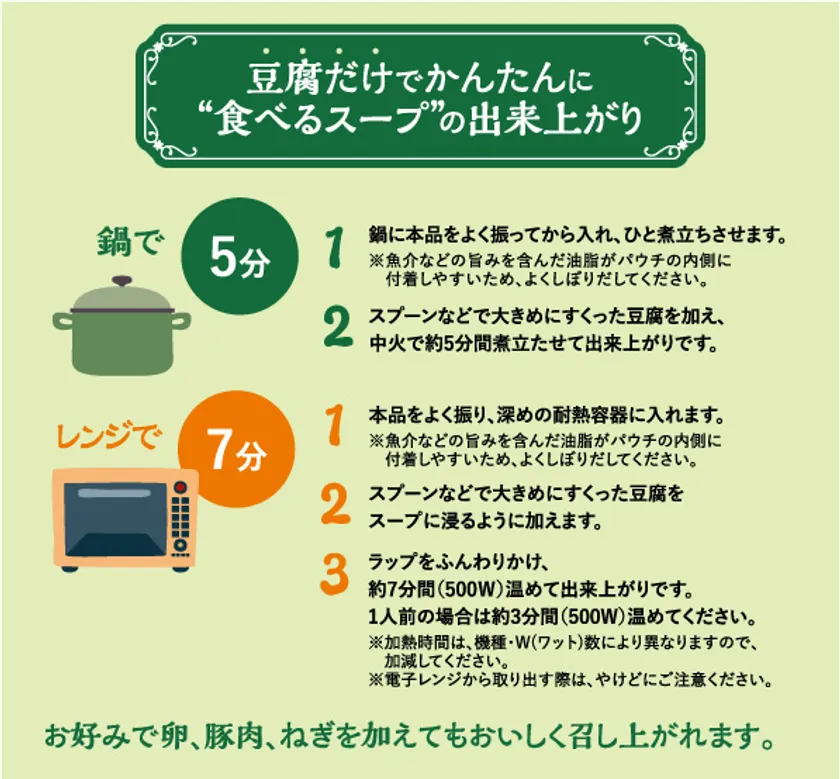 豆腐だけでかんたんに
“食べるスープ”の出来上がり

鍋で 5分

1 鍋に本品をよく振ってから入れ、ひと煮立ちさせます。
※魚介などの旨みを含んだ油脂がパウチの内側に付着しやすいため、よくしぼりだしてください。

2 スプーンなどで大きめにすくった豆腐を加え、中火で約5分間煮立たせて出来上がりです。

レンジで 7分

1 本品をよく振り、深めの耐熱容器に入れます。
※魚介などの旨みを含んだ油脂がパウチの内側に付着しやすいため、よくしぼりだしてください。

2 スプーンなどで大きめにすくった豆腐をスープに浸るように加えます。

3 ラップをふんわりかけ、約7分間（500W）温めて出来上がりです。
1人前の場合は約3分間（500W）温めてください。
※加熱時間は、機種・W（ワット）数により異なりますので、加減してください。
※電子レンジから取り出す際は、やけどにご注意ください。

お好みで卵、豚肉、ねぎを加えてもおいしく召し上がれます。