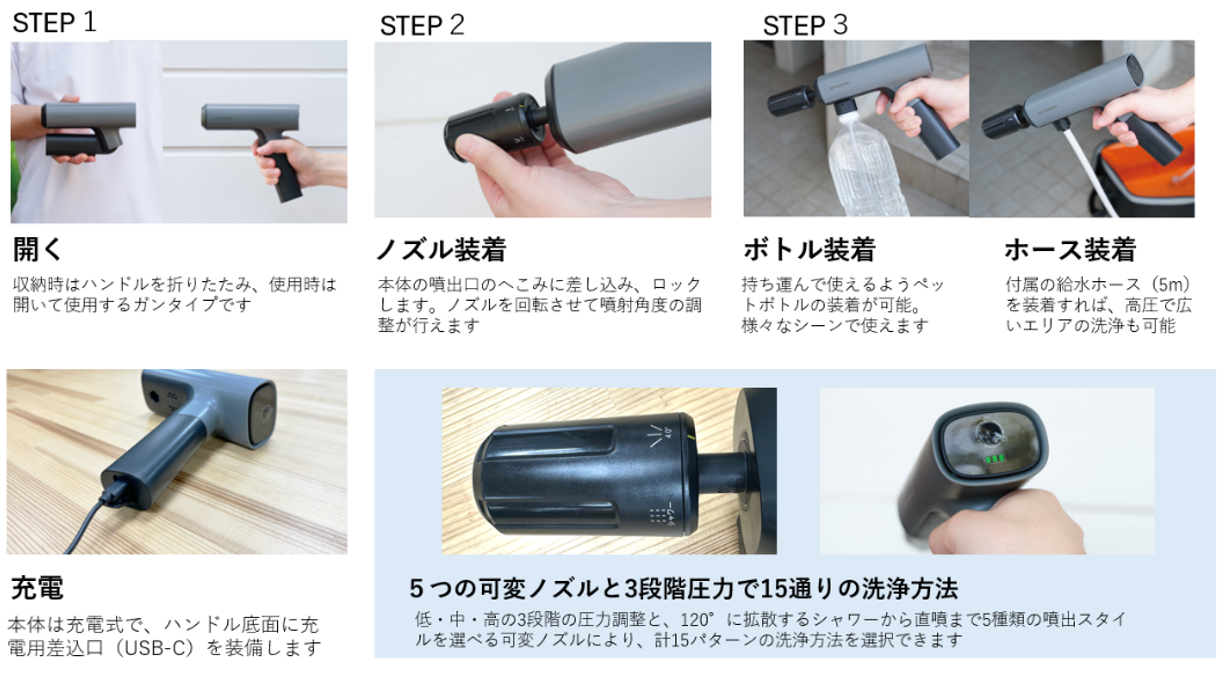 STEP 1

開く

収納時はハンドルを折りたたみ、使用時は開いて使用するガンタイプです

STEP 2

ノズル装着

本体の噴出口のへこみに差し込み、ロックします。ノズルを回転させて噴射角度の調整が行えます

STEP 3

ボトル装着

持ち運んで使えるようペットボトルの装着が可能。様々なシーンで使えます

ホース装着

付属の給水ホース（5m）を装着すれば、高圧で広いエリアの洗浄も可能

充電

本体は充電式で、ハンドル底面に充電用差込口（USB-C）を装備します

5つの可変ノズルと3段階圧力で15通りの洗浄方法

低・中・高の3段階の圧力調整と、120°に拡散するシャワーから直噴まで5種類の噴出スタイルを選べる可変ノズルにより、計15パターンの洗浄方法を選択できます