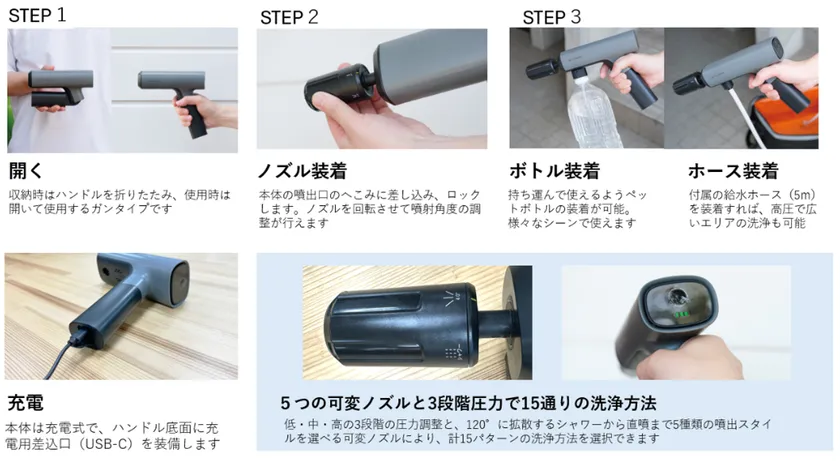 STEP 1

開く

収納時はハンドルを折りたたみ、使用時は開いて使用するガンタイプです

STEP 2

ノズル装着

本体の噴出口のへこみに差し込み、ロックします。ノズルを回転させて噴射角度の調整が行えます

STEP 3

ボトル装着

持ち運んで使えるようペットボトルの装着が可能。様々なシーンで使えます

ホース装着

付属の給水ホース（5m）を装着すれば、高圧で広いエリアの洗浄も可能

充電

本体は充電式で、ハンドル底面に充電用差込口（USB-C）を装備します

5つの可変ノズルと3段階圧力で15通りの洗浄方法

低・中・高の3段階の圧力調整と、120°に拡散するシャワーから直噴まで5種類の噴出スタイルを選べる可変ノズルにより、計15パターンの洗浄方法を選択できます