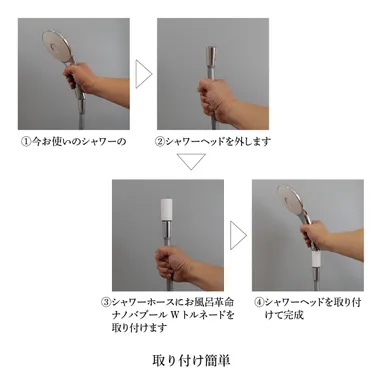 ①今お使いのシャワーの

②シャワーヘッドを外します

③シャワーホースにお風呂革命ナノバブール W トルネードを取り付けます

④シャワーヘッドを取り付けて完成

取り付け簡単