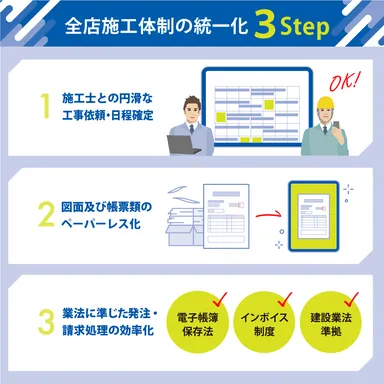 全店施工体制の統一化 3 Step

1 施工士との円滑な工事依頼・日程確定

OK!

2 図面及び帳票類のペーパーレス化

3 業法に準じた発注・請求処理の効率化

電子帳簿保存法

インボイス制度

建設業法準拠