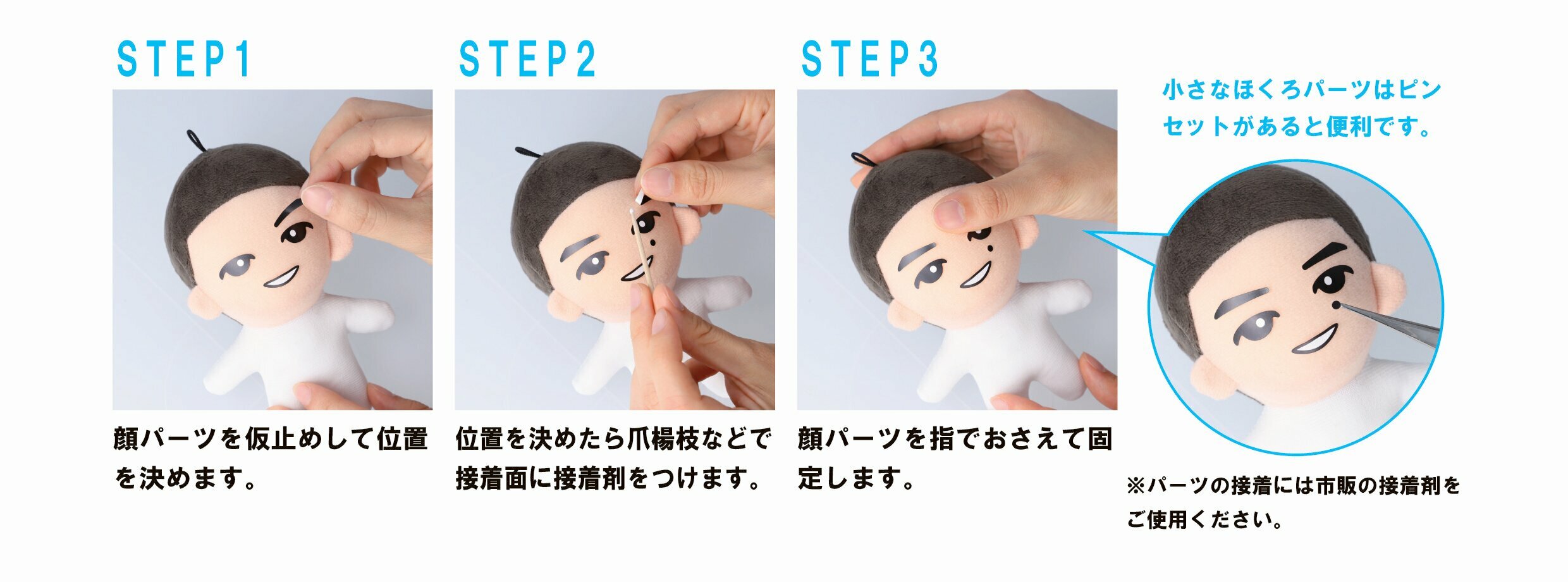 STEP1

顔パーツを仮止めして位置を決めます。

STEP2

位置を決めたら爪楊枝などで接着面に接着剤をつけます。

STEP3

顔パーツを指でおさえて固定します。

小さなほくろパーツはピンセットがあると便利です。

※パーツの接着には市販の接着剤をご使用ください。