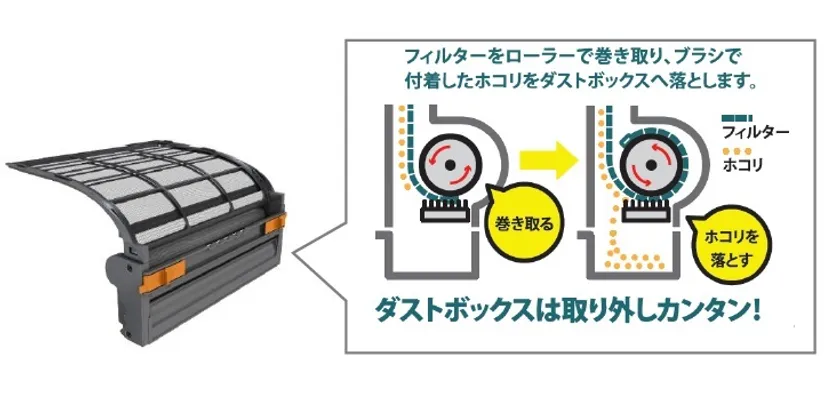 フィルターをローラーで巻き取り、ブラシで付着したホコリをダストボックスへ落とします。

フィルター
ホコリ

巻き取る

ホコリを落とす

ダストボックスは取り外しカンタン!