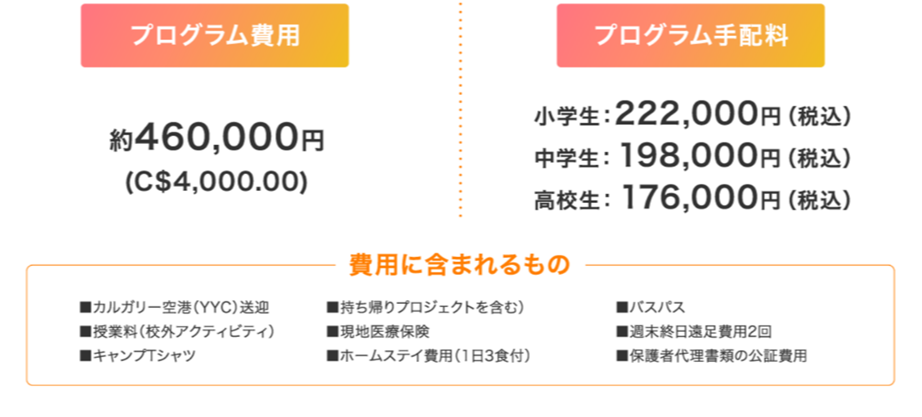 プログラム費用

約460,000円
(C$4,000.00)

プログラム手配料

小学生：222,000円（税込）
中学生：198,000円（税込）
高校生：176,000円（税込）

費用に含まれるもの

■カルガリー空港（YYC）送迎
■授業料（校外アクティビティ）
■キャンプTシャツ

■持ち帰りプロジェクトを含む）
■現地医療保険
■ホームステイ費用（1日3食付）

■バスパス
■週末終日遠足費用2回
■保護者代理書類の公証費用