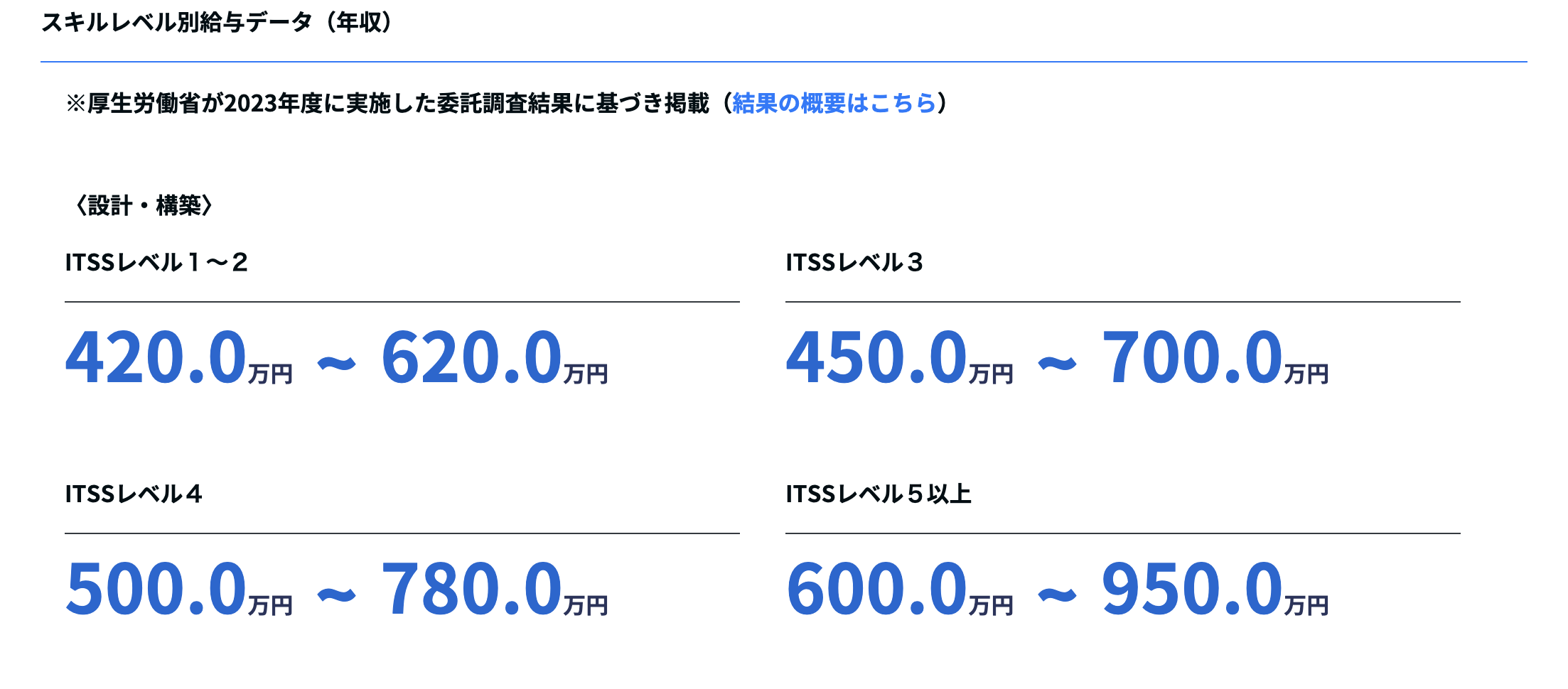 スキルレベル別給与データ（年収）

※厚生労働省が2023年度に実施した委託調査結果に基づき掲載（結果の概要はこちら）

〈設計・構築〉

ITSSレベル１～２

420.0万円 ~ 620.0万円

ITSSレベル３

450.0万円 ~ 700.0万円

ITSSレベル４

500.0万円 ~ 780.0万円

ITSSレベル５以上

600.0万円 ~ 950.0万円