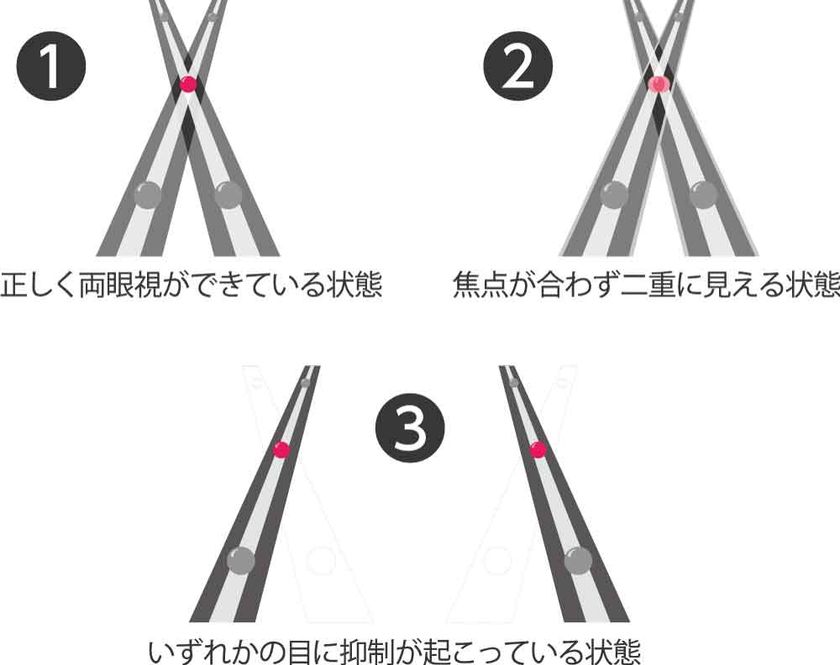 1

正しく両眼視ができている状態

2

焦点が合わず二重に見える状態

3

いずれかの目に抑制が起こっている状態