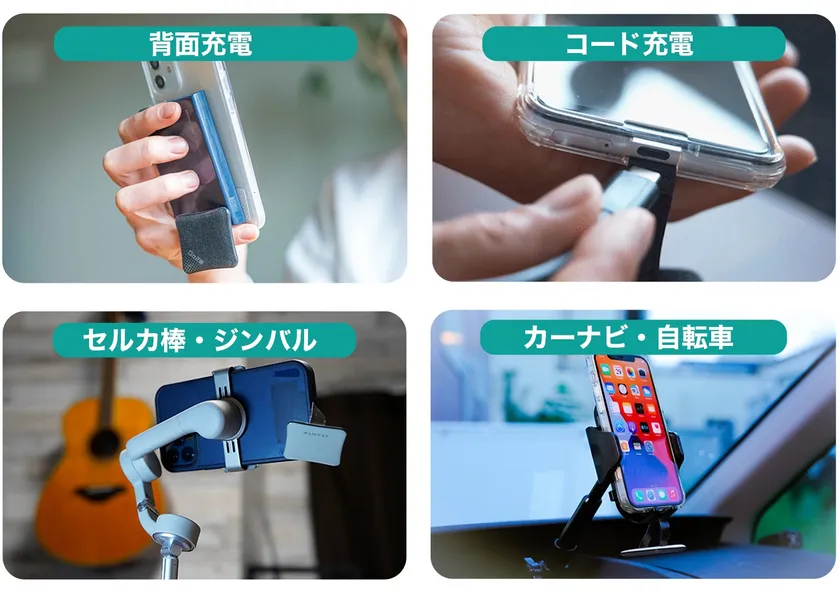 背面充電

コード充電

セルカ棒・ジンバル

カーナビ・自転車