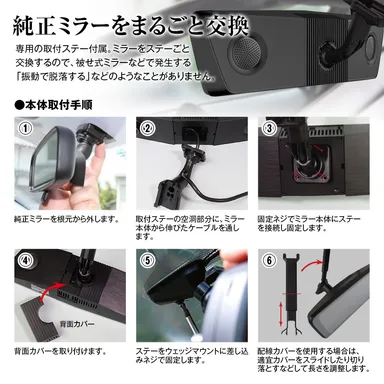 純正ミラーをまるごと交換

専用の取付ステー付属。ミラーをステーごと交換するので、被せ式ミラーなどで発生する「振動で脱落する」などのようなことがありません。

●本体取付手順

①
純正ミラーを根元から外します。

②
取付ステーの空洞部分に、ミラー本体から伸びたケーブルを通します。

③
固定ネジでミラー本体にステーを接続し固定します。

④
背面カバー
背面カバーを取り付けます。

⑤
ステーをウェッジマウントに差し込みネジで固定します。

⑥
配線カバーを使用する場合は、適宜カバーをスライドしたり切り落とすなどして長さを調整します。