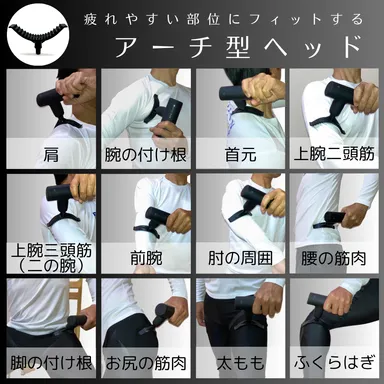 疲れやすい部位にフィットする
アーチ型ヘッド

肩

腕の付け根

首元

上腕二頭筋

上腕三頭筋（二の腕）

前腕

肘の周囲

腰の筋肉

脚の付け根

お尻の筋肉

太もも

ふくらはぎ