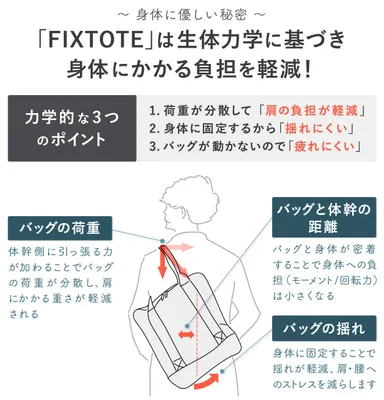 ～ 身体に優しい秘密 ～

「FIXTOTE」は生体力学に基づき身体にかかる負担を軽減！

力学的な3つのポイント

1. 荷重が分散して「肩の負担が軽減」
2. 身体に固定するから「揺れにくい」
3. バッグが動かないので「疲れにくい」

バッグの荷重

体幹側に引っ張る力が加わることでバッグの荷重が分散し、肩にかかる重さが軽減される

バッグと体幹の距離

バッグと身体が密着することで身体への負担（モーメント/回転力）は小さくなる

バッグの揺れ

身体に固定することで揺れが軽減、肩・腰へのストレスを減らします