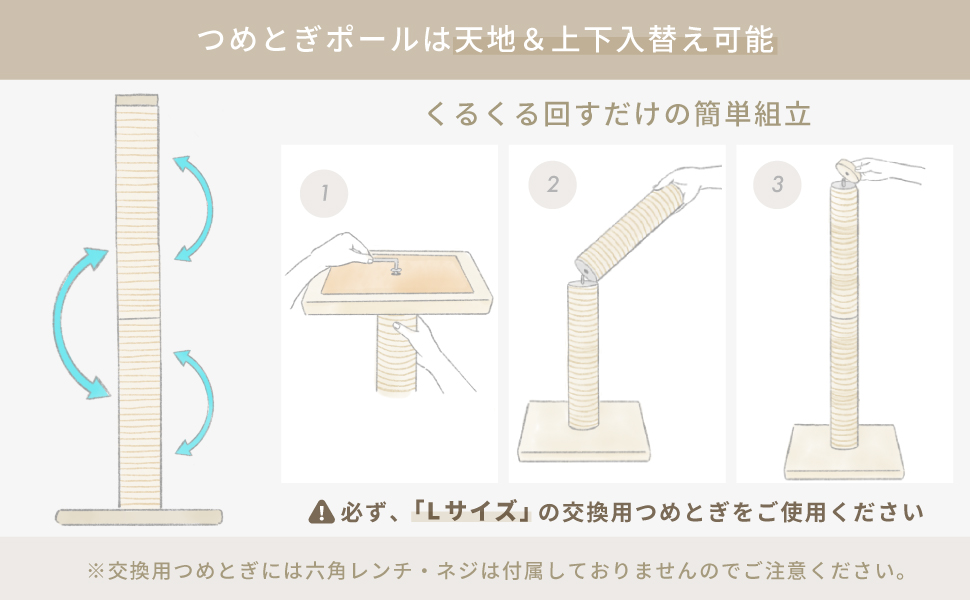 つめとぎポールは天地＆上下入替え可能

くるくる回すだけの簡単組立

1

2

3

必ず、「Lサイズ」の交換用つめとぎをご使用ください

※交換用つめとぎには六角レンチ・ネジは付属しておりませんのでご注意ください。