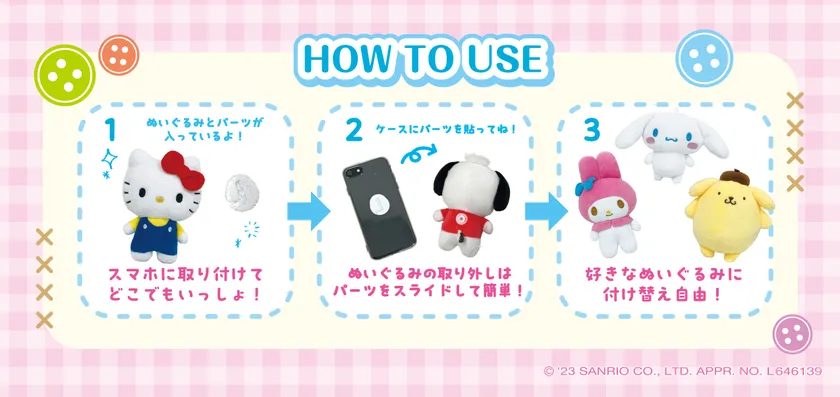 HOW TO USE

1
ぬいぐるみとパーツが入っているよ！

スマホに取り付けてどこでもいっしょ！

2
ケースにパーツを貼ってね！

ぬいぐるみの取り外しはパーツをスライドして簡単！

3

好きなぬいぐるみに付け替え自由！

© '23 SANRIO CO., LTD. APPR. NO. L646139