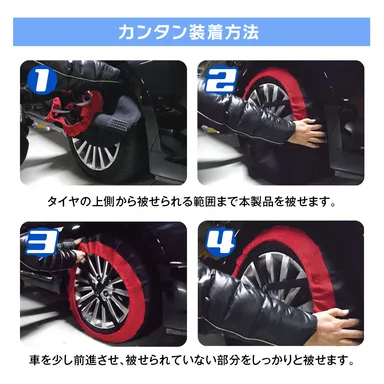 カンタン装着方法

1

2

タイヤの上側から被せられる範囲まで本製品を被せます。

3

4

車を少し前進させ、被せられていない部分をしっかりと被せます。