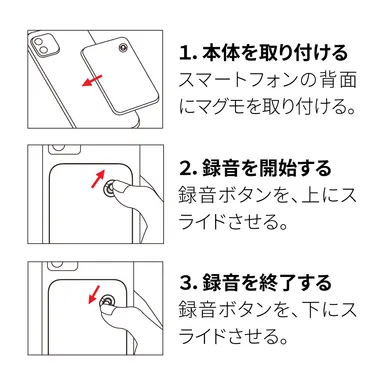 1. 本体を取り付ける
スマートフォンの背面にマグモを取り付ける。

2. 録音を開始する
録音ボタンを、上にスライドさせる。

3. 録音を終了する
録音ボタンを、下にスライドさせる。