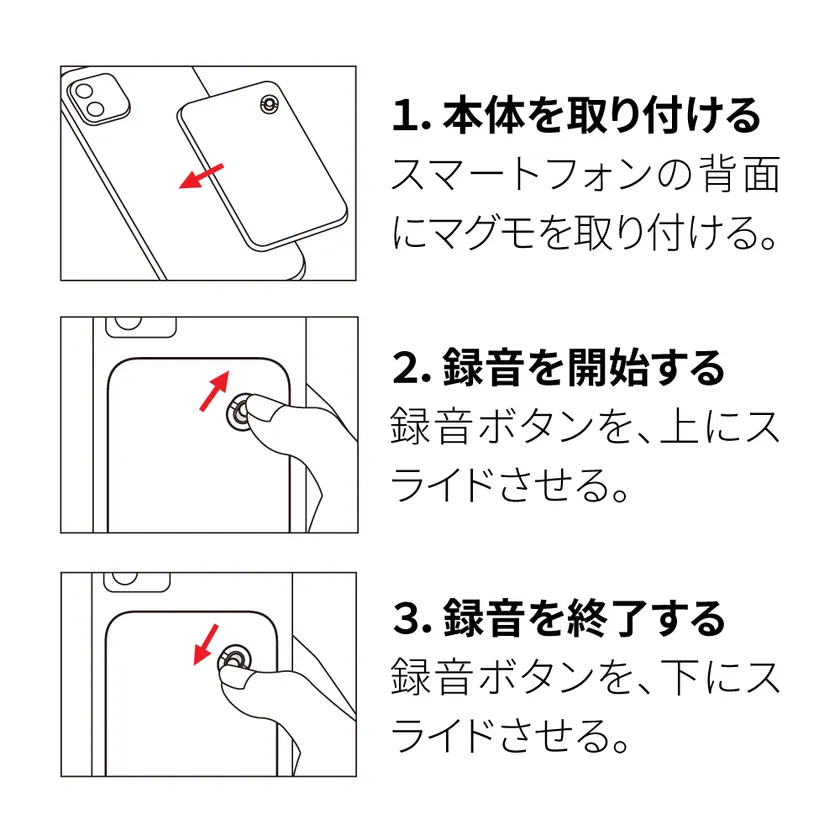 1. 本体を取り付ける
スマートフォンの背面にマグモを取り付ける。

2. 録音を開始する
録音ボタンを、上にスライドさせる。

3. 録音を終了する
録音ボタンを、下にスライドさせる。