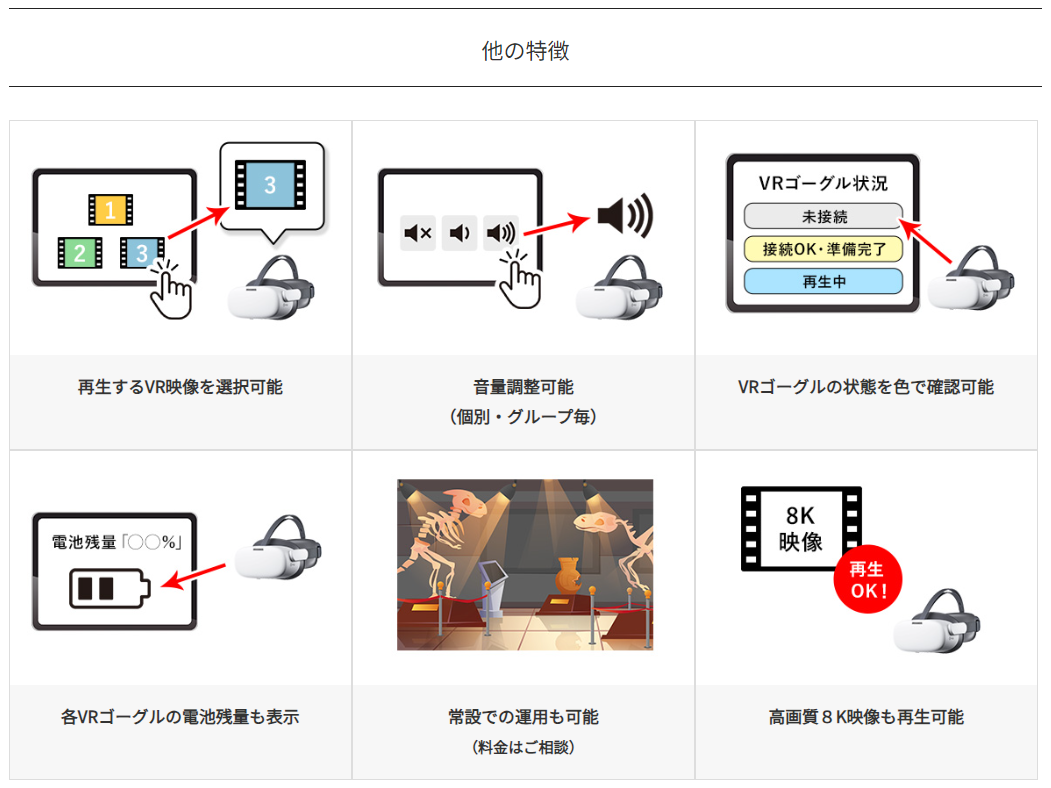 他の特徴

1
2
3
3

再生するVR映像を選択可能

音量調整可能
（個別・グループ毎）

VRゴーグル状況
未接続
接続OK・準備完了
再生中

VRゴーグルの状態を色で確認可能

電池残量「○○%」

各VRゴーグルの電池残量も表示

常設での運用も可能
（料金はご相談）

8K
映像
再生
OK!

高画質８K映像も再生可能