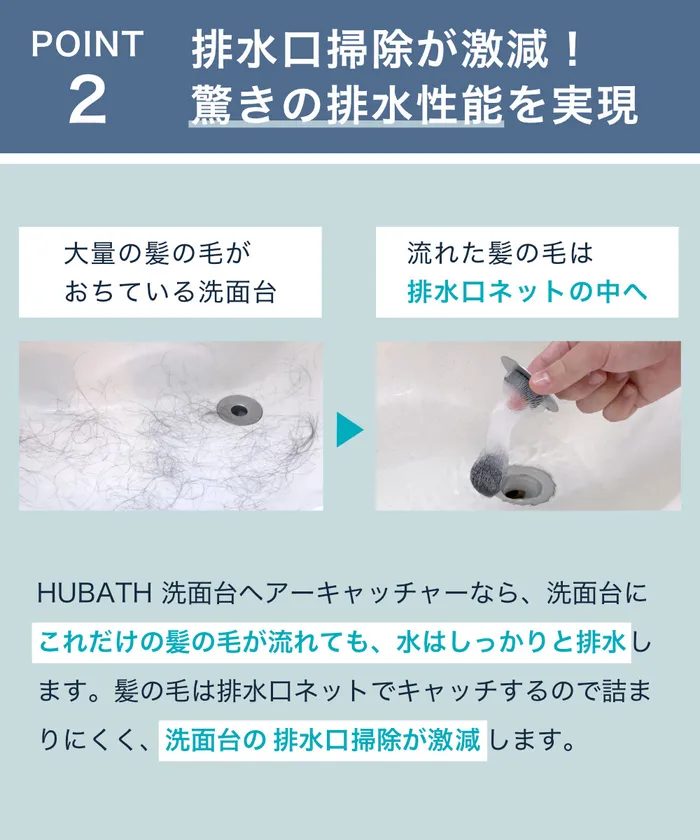 POINT
2

排水口掃除が激減！
驚きの排水性能を実現

大量の髪の毛が
おちている洗面台

流れた髪の毛は
排水口ネットの中へ

HUBATH 洗面台ヘアーキャッチャーなら、洗面台にこれだけの髪の毛が流れても、水はしっかりと排水します。髪の毛は排水口ネットでキャッチするので詰まりにくく、洗面台の 排水口掃除が激減 します。