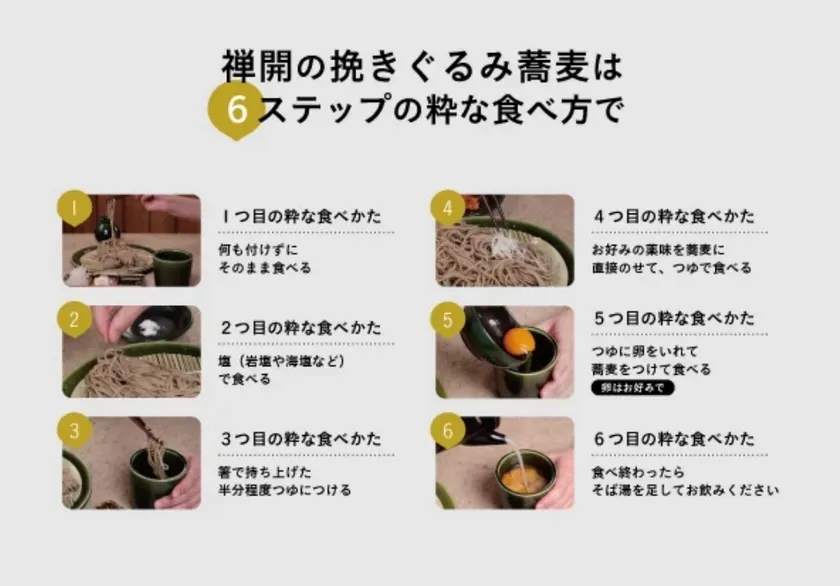 禅開の挽きぐるみ蕎麦は
6ステップの粋な食べ方で

1
１つ目の粋な食べかた
何も付けずに
そのまま食べる

2
２つ目の粋な食べかた
塩（岩塩や海塩など）
で食べる

3
３つ目の粋な食べかた
箸で持ち上げた
半分程度つゆにつける

4
４つ目の粋な食べかた
お好みの薬味を蕎麦に
直接のせて、つゆで食べる

5
５つ目の粋な食べかた
つゆに卵をいれて
蕎麦をつけて食べる
卵はお好みで

6
６つ目の粋な食べかた
食べ終わったら
そば湯を足してお飲みください