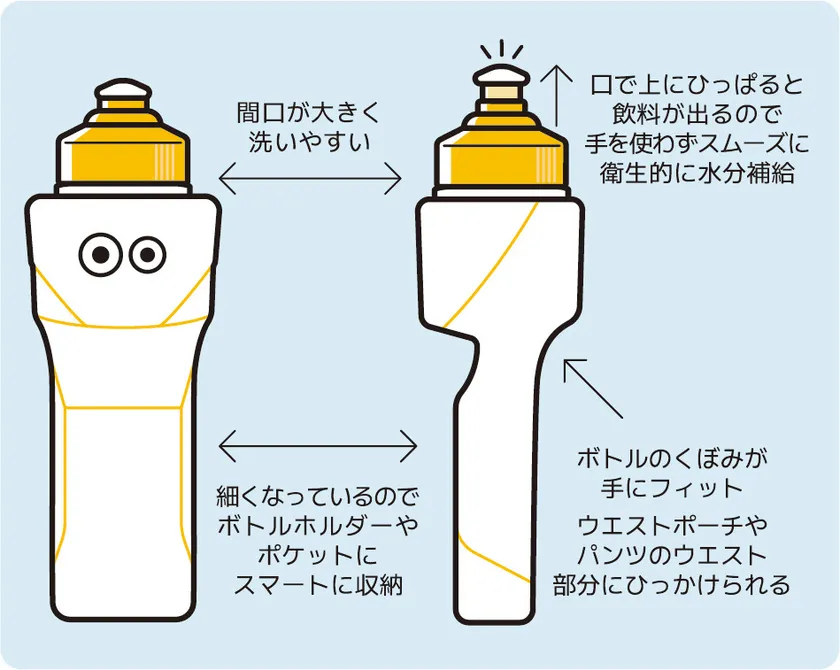 間口が大きく
洗いやすい

口で上にひっぱると
飲料が出るので
手を使わずスムーズに
衛生的に水分補給

細くなっているので
ボトルホルダーや
ポケットに
スマートに収納

ボトルのくぼみが
手にフィット

ウエストポーチや
パンツのウエスト
部分にひっかけられる