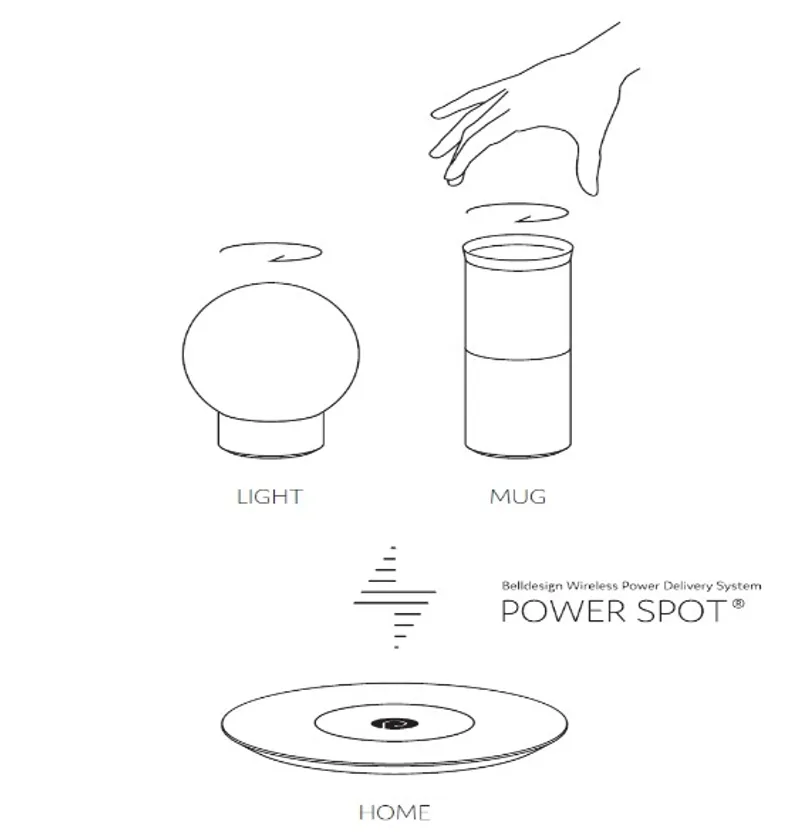 LIGHT

MUG

Belldesign Wireless Power Delivery System
POWER SPOT®

HOME