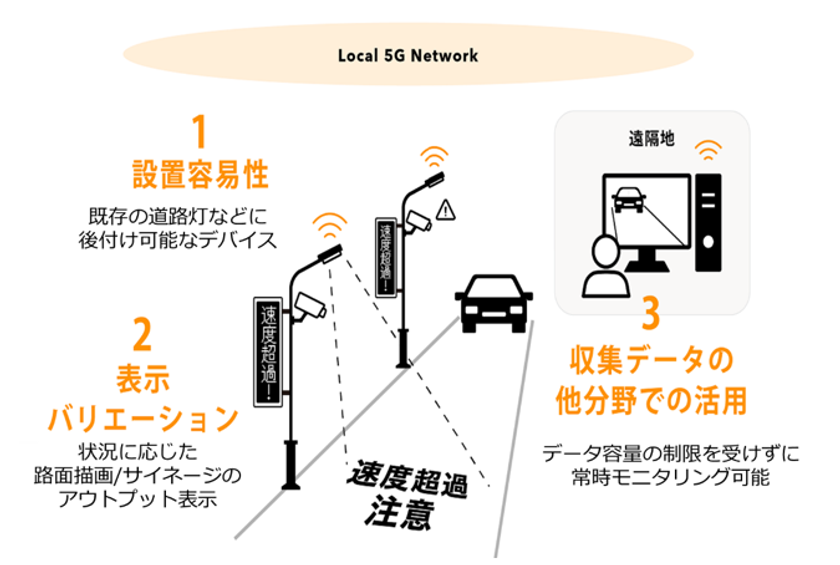 Local 5G Network

1
設置容易性
既存の道路灯などに
後付け可能なデバイス

2
表示
バリエーション
状況に応じた
路面描画/サイネージの
アウトプット表示

速度超過!

速度超過!

速度超過
注意

遠隔地

3
収集データの
他分野での活用
データ容量の制限を受けずに
常時モニタリング可能