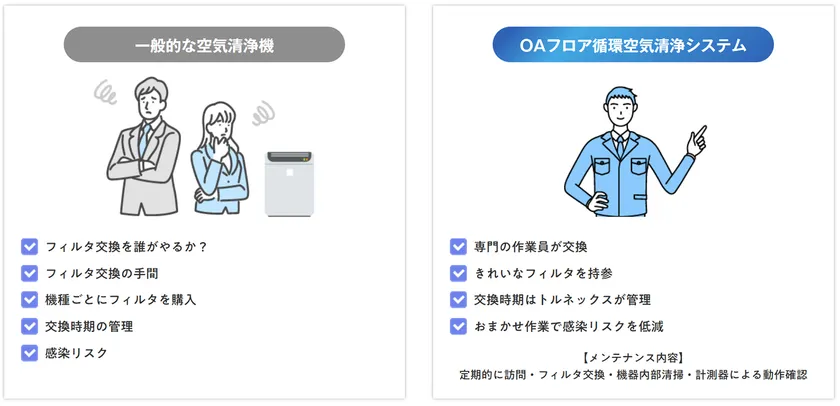 一般的な空気清浄機

フィルタ交換を誰がやるか？
フィルタ交換の手間
機種ごとにフィルタを購入
交換時期の管理
感染リスク

OAフロア循環空気清浄システム

専門の作業員が交換
きれいなフィルタを持参
交換時期はトルネックスが管理
おまかせ作業で感染リスクを低減

【メンテナンス内容】
定期的に訪問・フィルタ交換・機器内部清掃・計測器による動作確認