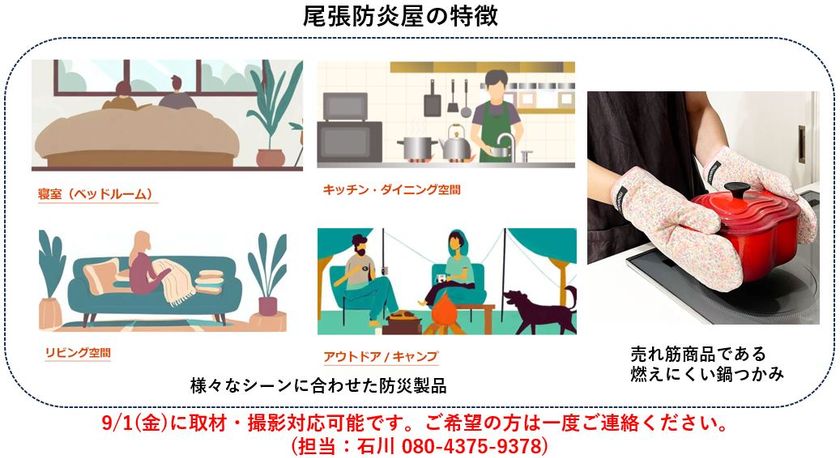 尾張防炎屋の特徴

寝室（ベッドルーム）

キッチン・ダイニング空間

リビング空間

アウトドア / キャンプ

様々なシーンに合わせた防災製品

売れ筋商品である
燃えにくい鍋つかみ

9/1(金)に取材・撮影対応可能です。ご希望の方は一度ご連絡ください。
(担当：石川 080-4375-9378)