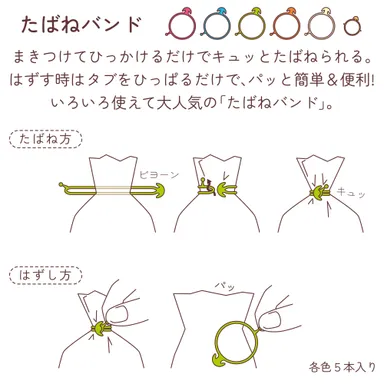 たばねバンド

まきつけてひっかけるだけでキュッとたばねられる。
はずす時はタブをひっぱるだけで、パッと簡単&便利!
いろいろ使えて大人気の「たばねバンド」。

たばね方

ビヨーン

キュッ

はずし方

パッ

各色5本入り