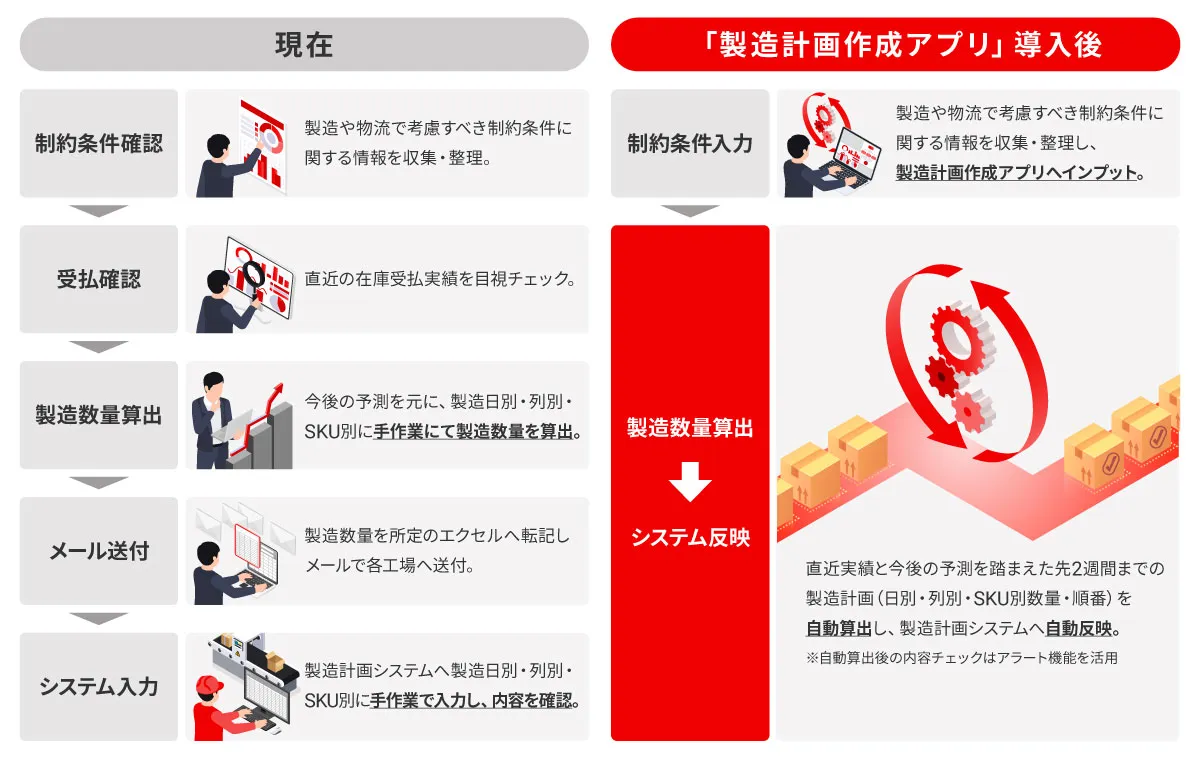 現在

制約条件確認

製造や物流で考慮すべき制約条件に関する情報を収集・整理。

受払確認

直近の在庫受払実績を目視チェック。

製造数量算出

今後の予測を元に、製造日別・列別・SKU別に手作業にて製造数量を算出。

メール送付

製造数量を所定のエクセルへ転記しメールで各工場へ送付。

システム入力

製造計画システムへ製造日別・列別・SKU別に手作業で入力し、内容を確認。

「製造計画作成アプリ」導入後

制約条件入力

製造や物流で考慮すべき制約条件に関する情報を収集・整理し、製造計画作成アプリへインプット。

製造数量算出

システム反映

直近実績と今後の予測を踏まえた先2週間までの製造計画（日別・列別・SKU別数量・順番）を自動算出し、製造計画システムへ自動反映。

※自動算出後の内容チェックはアラート機能を活用