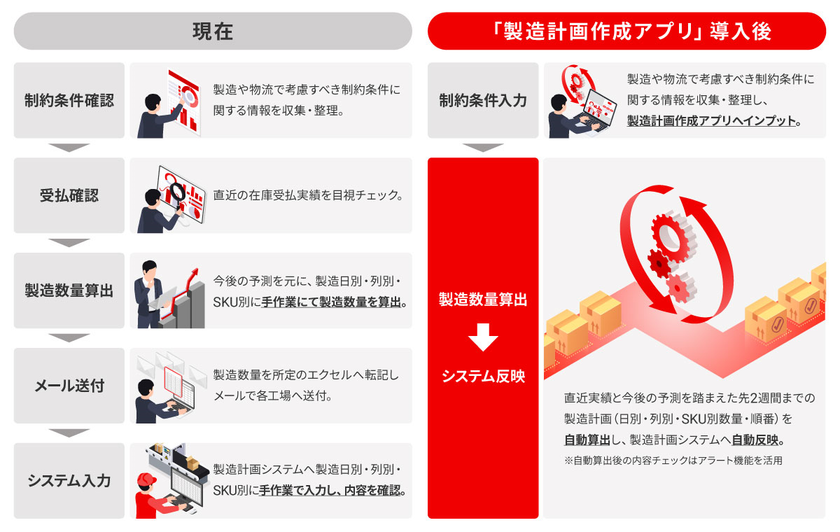 現在

制約条件確認

製造や物流で考慮すべき制約条件に関する情報を収集・整理。

受払確認

直近の在庫受払実績を目視チェック。

製造数量算出

今後の予測を元に、製造日別・列別・SKU別に手作業にて製造数量を算出。

メール送付

製造数量を所定のエクセルへ転記しメールで各工場へ送付。

システム入力

製造計画システムへ製造日別・列別・SKU別に手作業で入力し、内容を確認。

「製造計画作成アプリ」導入後

制約条件入力

製造や物流で考慮すべき制約条件に関する情報を収集・整理し、製造計画作成アプリへインプット。

製造数量算出

システム反映

直近実績と今後の予測を踏まえた先2週間までの製造計画（日別・列別・SKU別数量・順番）を自動算出し、製造計画システムへ自動反映。

※自動算出後の内容チェックはアラート機能を活用