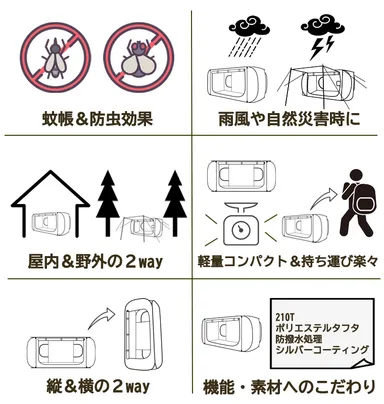 蚊帳＆防虫効果

雨風や自然災害時に

屋内＆野外の２way

軽量コンパクト＆持ち運び楽々

縦＆横の２way

210T
ポリエステルタフタ
防撥水処理
シルバーコーティング

機能・素材へのこだわり