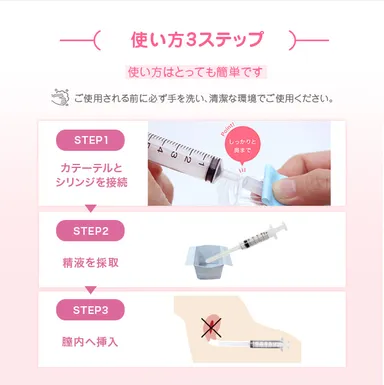 使い方3ステップ

使い方はとっても簡単です

ご使用される前に必ず手を洗い、清潔な環境でご使用ください。

STEP1

カテーテルとシリンジを接続

Point!

しっかりと奥まで

4 3 2 1

STEP2

精液を採取

STEP3

膣内へ挿入