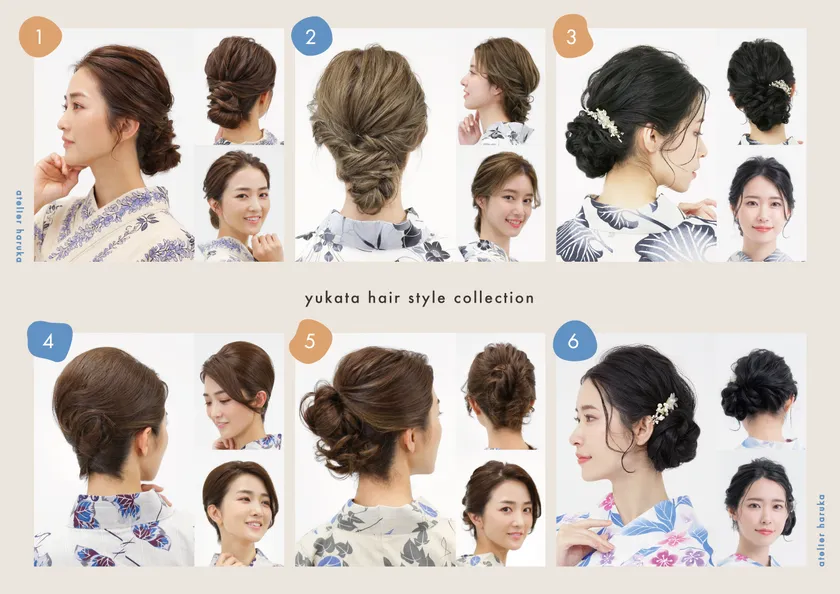 1

2

3

atelier haruka

yukata hair style collection

4

5

6

atelier haruka