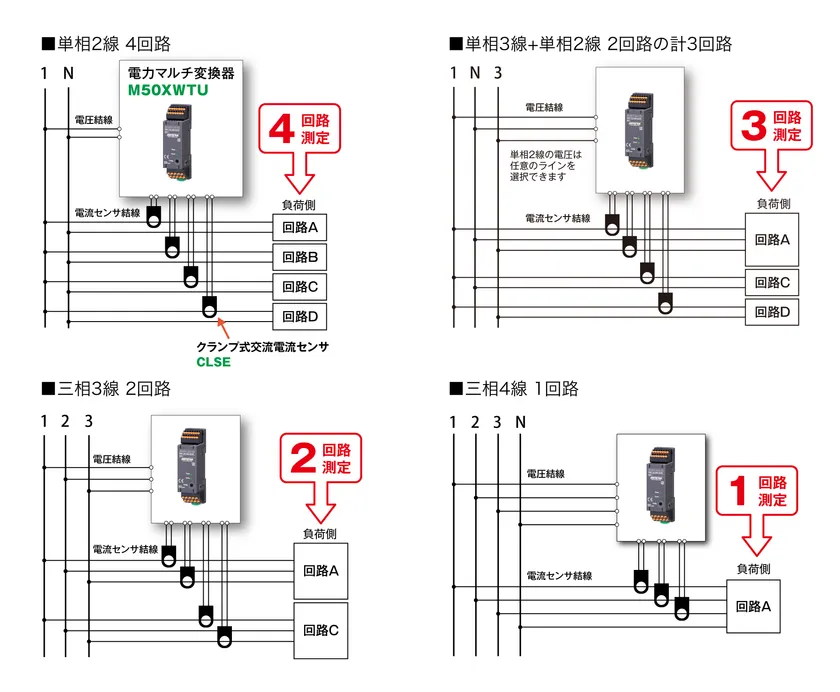 ■単相2線 4回路

1 N

電力マルチ変換器
M50XWTU

電圧結線

4 回路測定

負荷側

電流センサ結線

回路A
回路B
回路C
回路D

クランプ式交流電流センサ
CLSE

■単相3線+単相2線 2回路の計3回路

1 N 3

電圧結線

単相2線の電圧は任意のラインを選択できます

3 回路測定

負荷側

電流センサ結線

回路A
回路C
回路D

■三相3線 2回路

1 2 3

電圧結線

2 回路測定

負荷側

電流センサ結線

回路A
回路C

■三相4線 1回路

1 2 3 N

電圧結線

1 回路測定

負荷側

電流センサ結線

回路A