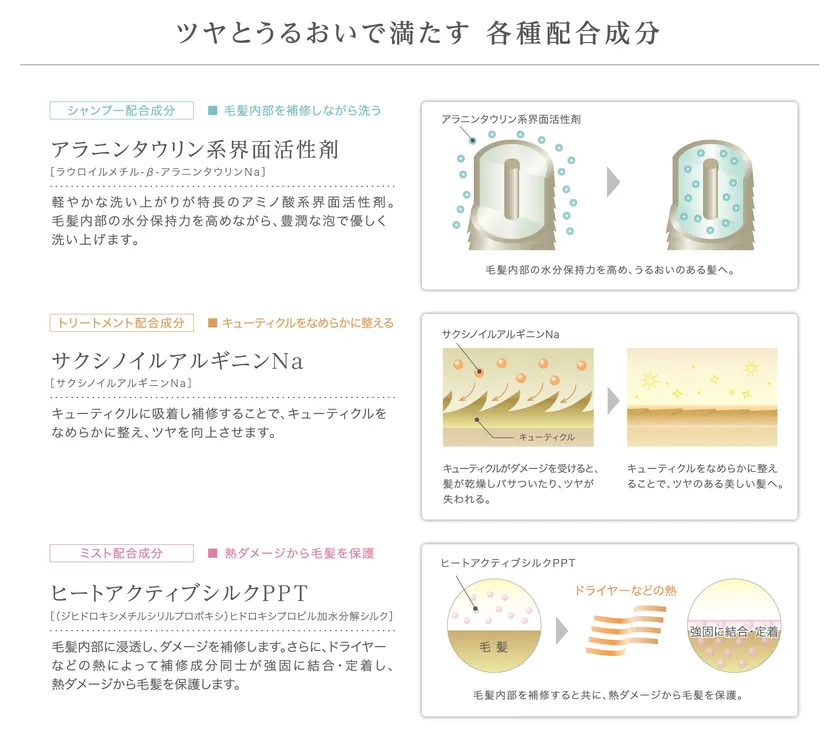 ツヤとうるおいで満たす 各種配合成分

シャンプー配合成分 ■ 毛髪内部を補修しながら洗う

アラニンタウリン系界面活性剤

［ラウロイルメチル-β-アラニンタウリンNa］

軽やかな洗い上がりが特長のアミノ酸系界面活性剤。毛髪内部の水分保持力を高めながら、豊潤な泡で優しく洗い上げます。

アラニンタウリン系界面活性剤

毛髪内部の水分保持力を高め、うるおいのある髪へ。

トリートメント配合成分 ■ キューティクルをなめらかに整える

サクシノイルアルギニンNa

［サクシノイルアルギニンNa］

キューティクルに吸着し補修することで、キューティクルをなめらかに整え、ツヤを向上させます。

サクシノイルアルギニンNa

キューティクル

キューティクルがダメージを受けると、髪が乾燥しパサついたり、ツヤが失われる。

キューティクルをなめらかに整えることで、ツヤのある美しい髪へ。

ミスト配合成分 ■ 熱ダメージから毛髪を保護

ヒートアクティブシルクPPT

［（ジヒドロキシメチルシリルプロポキシ）ヒドロキシプロピル加水分解シルク］

毛髪内部に浸透し、ダメージを補修します。さらに、ドライヤーなどの熱によって補修成分同士が強固に結合・定着し、熱ダメージから毛髪を保護します。

ヒートアクティブシルクPPT

毛髪

ドライヤーなどの熱

強固に結合・定着

毛髪内部を補修すると共に、熱ダメージから毛髪を保護。