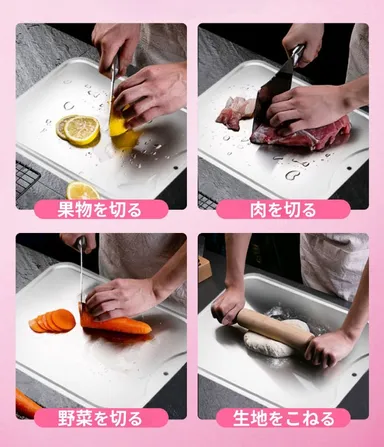 果物を切る

肉を切る

野菜を切る

生地をこねる