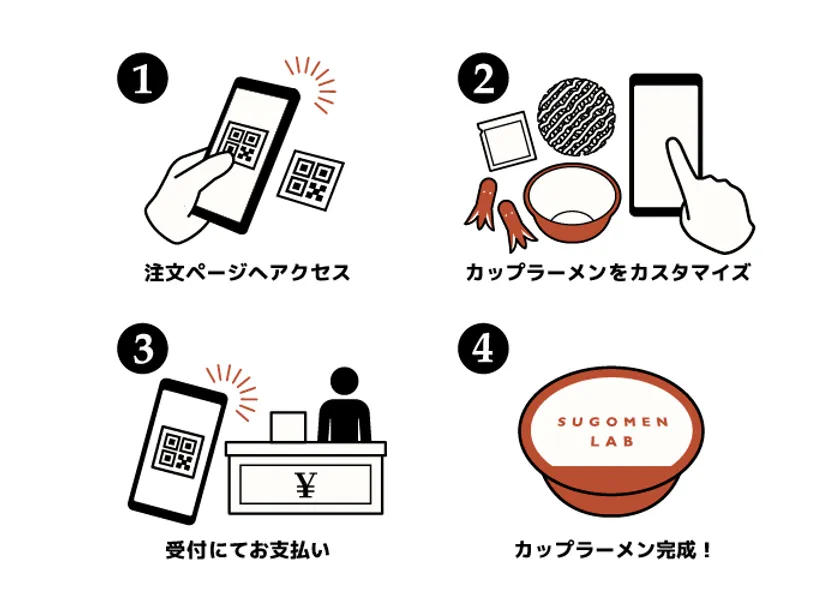 1

注文ページへアクセス

2

カップラーメンをカスタマイズ

3

¥

受付にてお支払い

4

SUGOMEN LAB

カップラーメン完成！