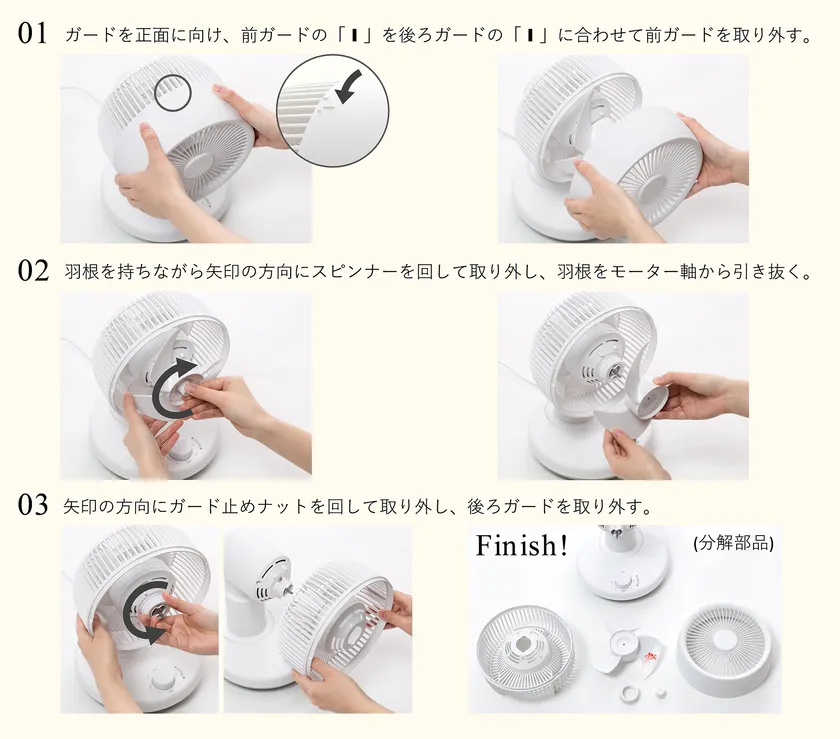 01 ガードを正面に向け、前ガードの「I」を後ろガードの「I」に合わせて前ガードを取り外す。

02 羽根を持ちながら矢印の方向にスピンナーを回して取り外し、羽根をモーター軸から引き抜く。

03 矢印の方向にガード止めナットを回して取り外し、後ろガードを取り外す。

Finish!

(分解部品)