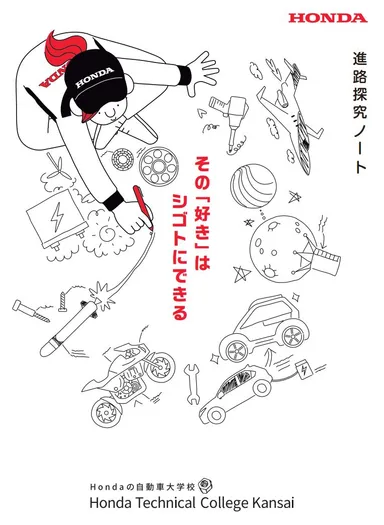 HONDA

進路探究ノート

その「好き」は
シゴトにできる

HONDA

HONDA

Hondaの自動車大学校
Honda Technical College Kansai