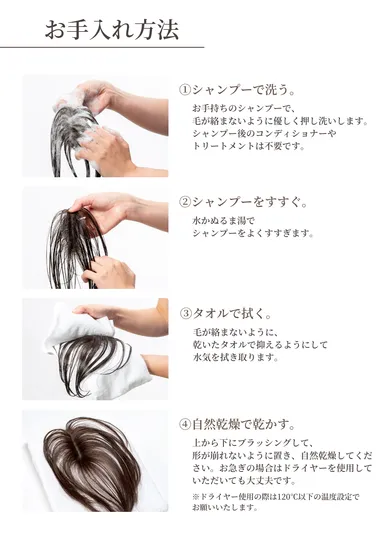 お手入れ方法

①シャンプーで洗う。

お手持ちのシャンプーで、毛が絡まないように優しく押し洗いします。シャンプー後のコンディショナーやトリートメントは不要です。

②シャンプーをすすぐ。

水かぬるま湯でシャンプーをよくすすぎます。

③タオルで拭く。

毛が絡まないように、乾いたタオルで抑えるようにして水気を拭き取ります。

④自然乾燥で乾かす。

上から下にブラッシングして、形が崩れないように置き、自然乾燥してください。お急ぎの場合はドライヤーを使用していただいても大丈夫です。

※ドライヤー使用の際は120℃以下の温度設定でお願いいたします。