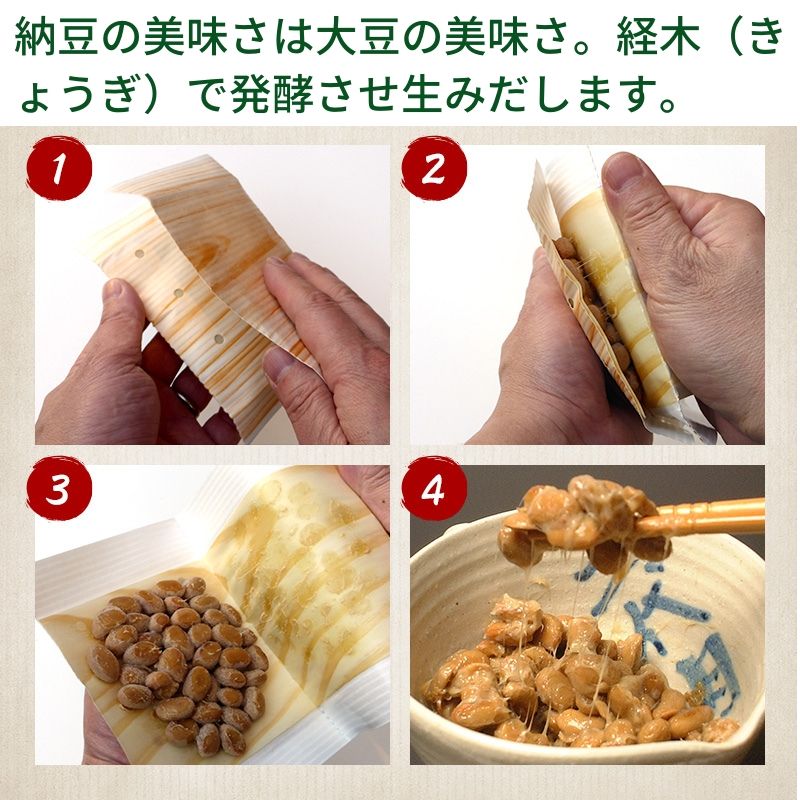 納豆の美味さは大豆の美味さ。経木（きょうぎ）で発酵させ生みだします。

1

2

3

4