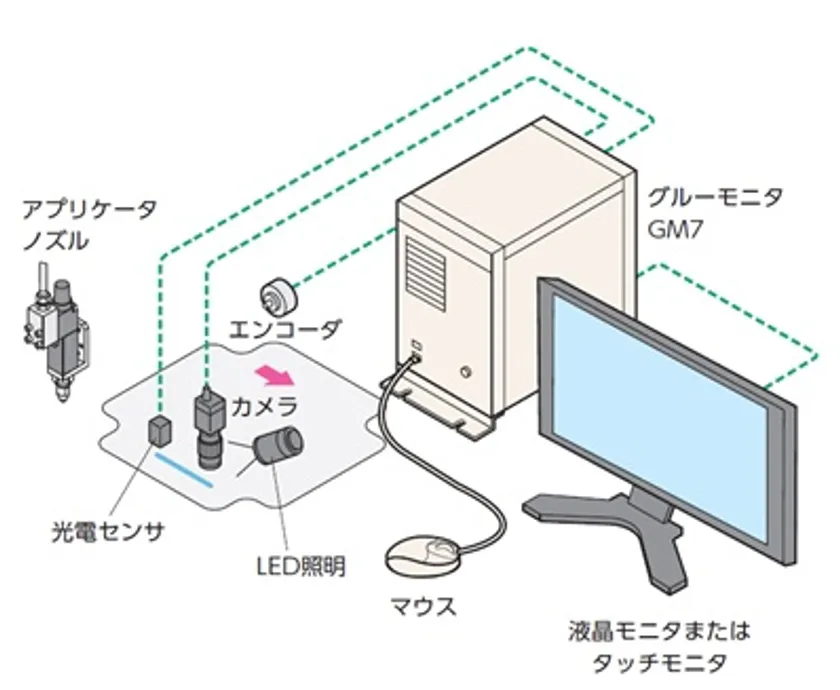 アプリケータ
ノズル

グルーモニタ
GM7

エンコーダ

カメラ

光電センサ

LED照明

マウス

液晶モニタまたは
タッチモニタ