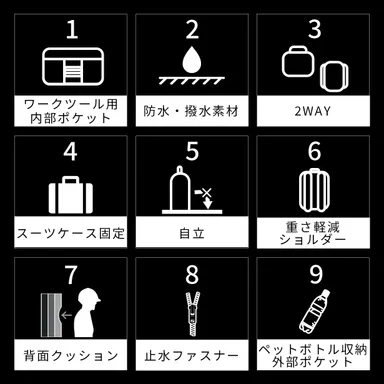 1
ワークツール用
内部ポケット

2
防水・撥水素材

3
2WAY

4
スーツケース固定

5
自立

6
重さ軽減
ショルダー

7
背面クッション

8
止水ファスナー

9
ペットボトル収納
外部ポケット